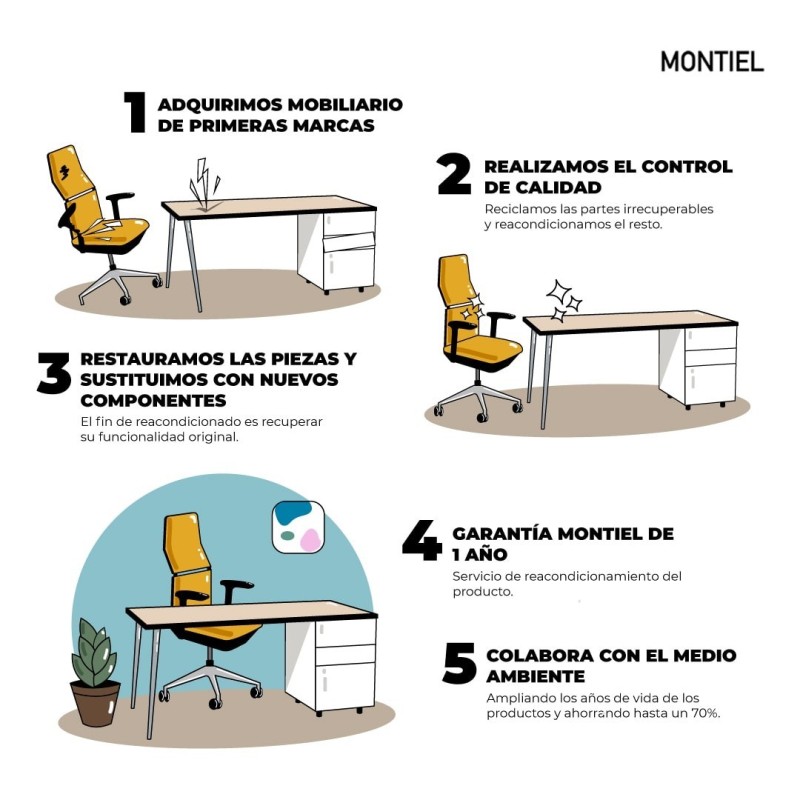 MONTIEL

1 ADQUIRIMOS MOBILIARIO DE PRIMERAS MARCAS

2 REALIZAMOS EL CONTROL DE CALIDAD

Reciclamos las partes irrecuperables y reacondicionamos el resto.

3 RESTAURAMOS LAS PIEZAS Y SUSTITUIMOS CON NUEVOS COMPONENTES

El fin de reacondicionado es recuperar su funcionalidad original.

4 GARANTÍA MONTIEL DE 1 AÑO

Servicio de reacondicionamiento del producto.

5 COLABORA CON EL MEDIO AMBIENTE

Ampliando los años de vida de los productos y ahorrando hasta un 70%.