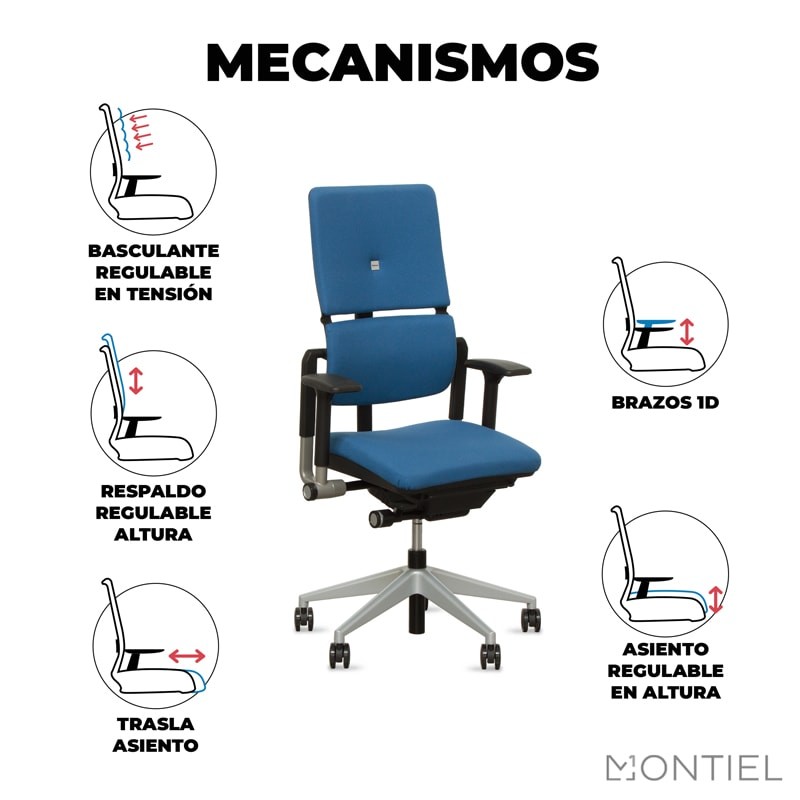 MECANISMOS

BASCULANTE REGULABLE EN TENSIÓN

RESPALDO REGULABLE ALTURA

TRASLA ASIENTO

BRAZOS 1D

ASIENTO REGULABLE EN ALTURA

MONTIEL