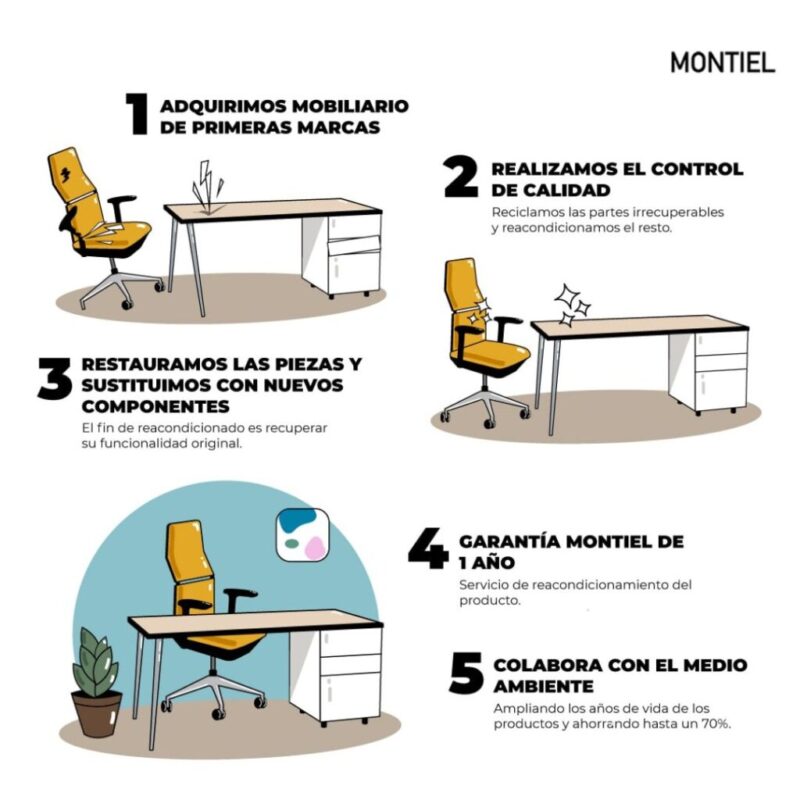 MONTIEL

1 ADQUIRIMOS MOBILIARIO DE PRIMERAS MARCAS

2 REALIZAMOS EL CONTROL DE CALIDAD

Reciclamos las partes irrecuperables y reacondicionamos el resto.

3 RESTAURAMOS LAS PIEZAS Y SUSTITUIMOS CON NUEVOS COMPONENTES

El fin de reacondicionado es recuperar su funcionalidad original.

4 GARANTÍA MONTIEL DE 1 AÑO

Servicio de reacondicionamiento del producto.

5 COLABORA CON EL MEDIO AMBIENTE

Ampliando los años de vida de los productos y ahorrando hasta un 70%.