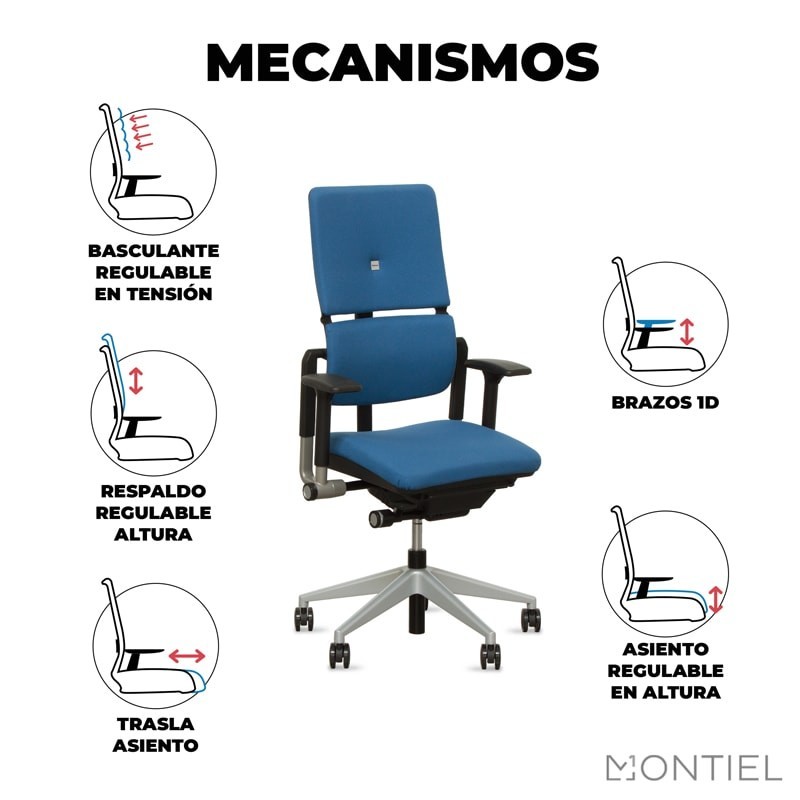 MECANISMOS

BASCULANTE REGULABLE EN TENSIÓN

RESPALDO REGULABLE ALTURA

TRASLA ASIENTO

BRAZOS 1D

ASIENTO REGULABLE EN ALTURA

MONTIEL