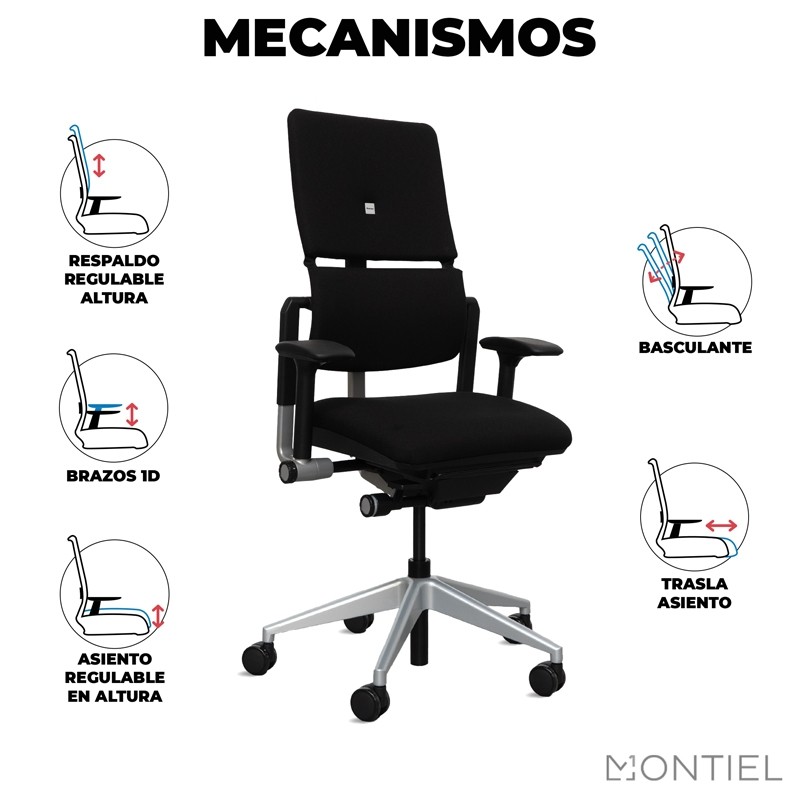 MECANISMOS

RESPALDO REGULABLE ALTURA

BRAZOS 1D

ASIENTO REGULABLE EN ALTURA

BASCULANTE

TRASLA ASIENTO

MONTIEL