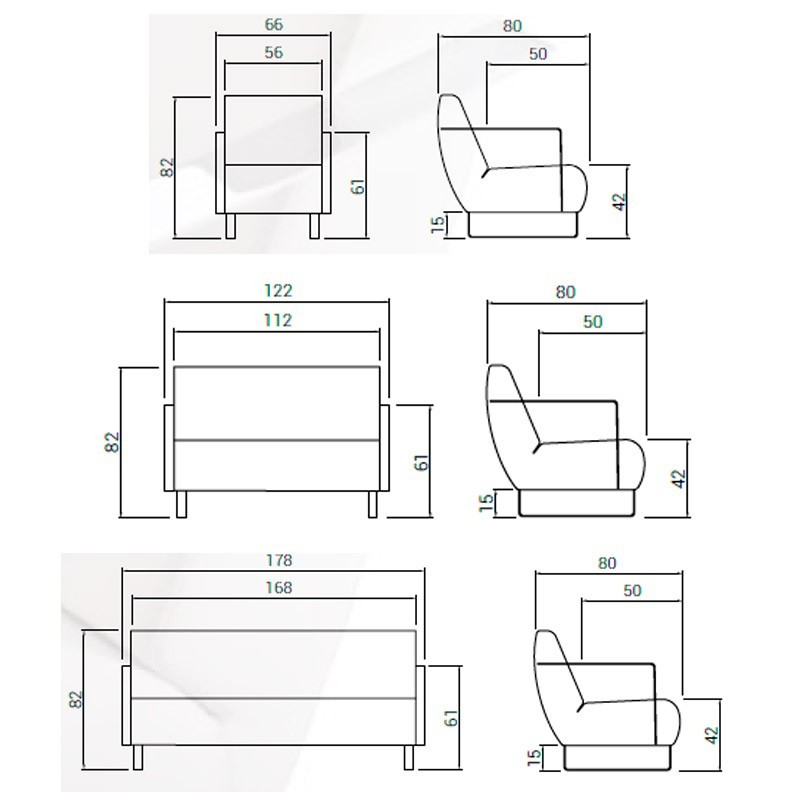 66
56
82
61
80
50
15
42
122
112
82
61
80
50
15
42
178
168
82
61
80
50
15
42