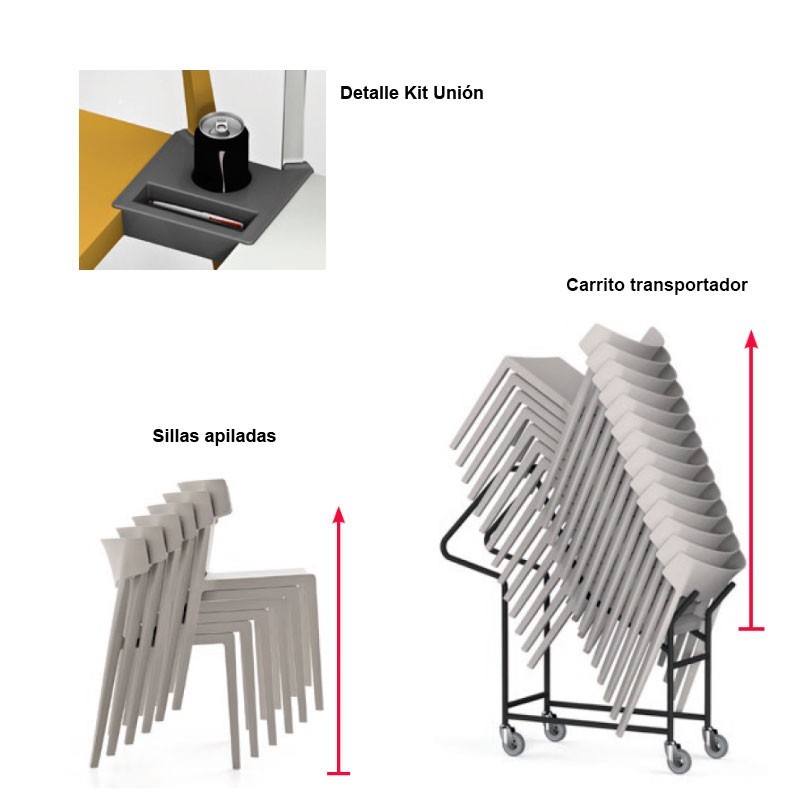 Detalle Kit Unión

Carrito transportador

Sillas apiladas