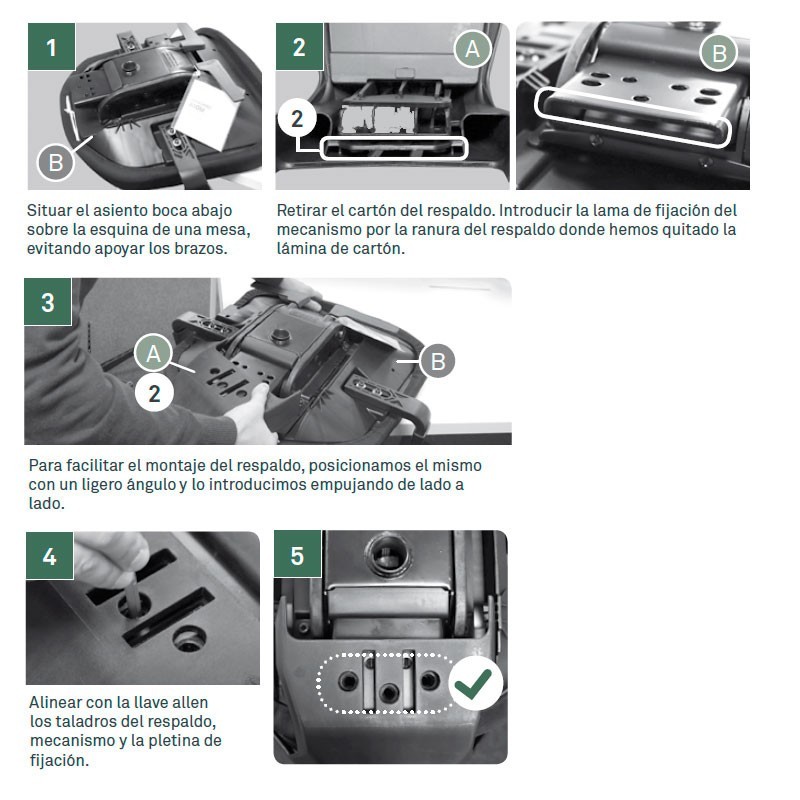 1

B

Situar el asiento boca abajo sobre la esquina de una mesa, evitando apoyar los brazos.

2

A

2

B

Retirar el cartón del respaldo. Introducir la lama de fijación del mecanismo por la ranura del respaldo donde hemos quitado la lámina de cartón.

3

A

2

B

Para facilitar el montaje del respaldo, posicionamos el mismo con un ligero ángulo y lo introducimos empujando de lado a lado.

4

Alinear con la llave allen los taladros del respaldo, mecanismo y la pletina de fijación.

5