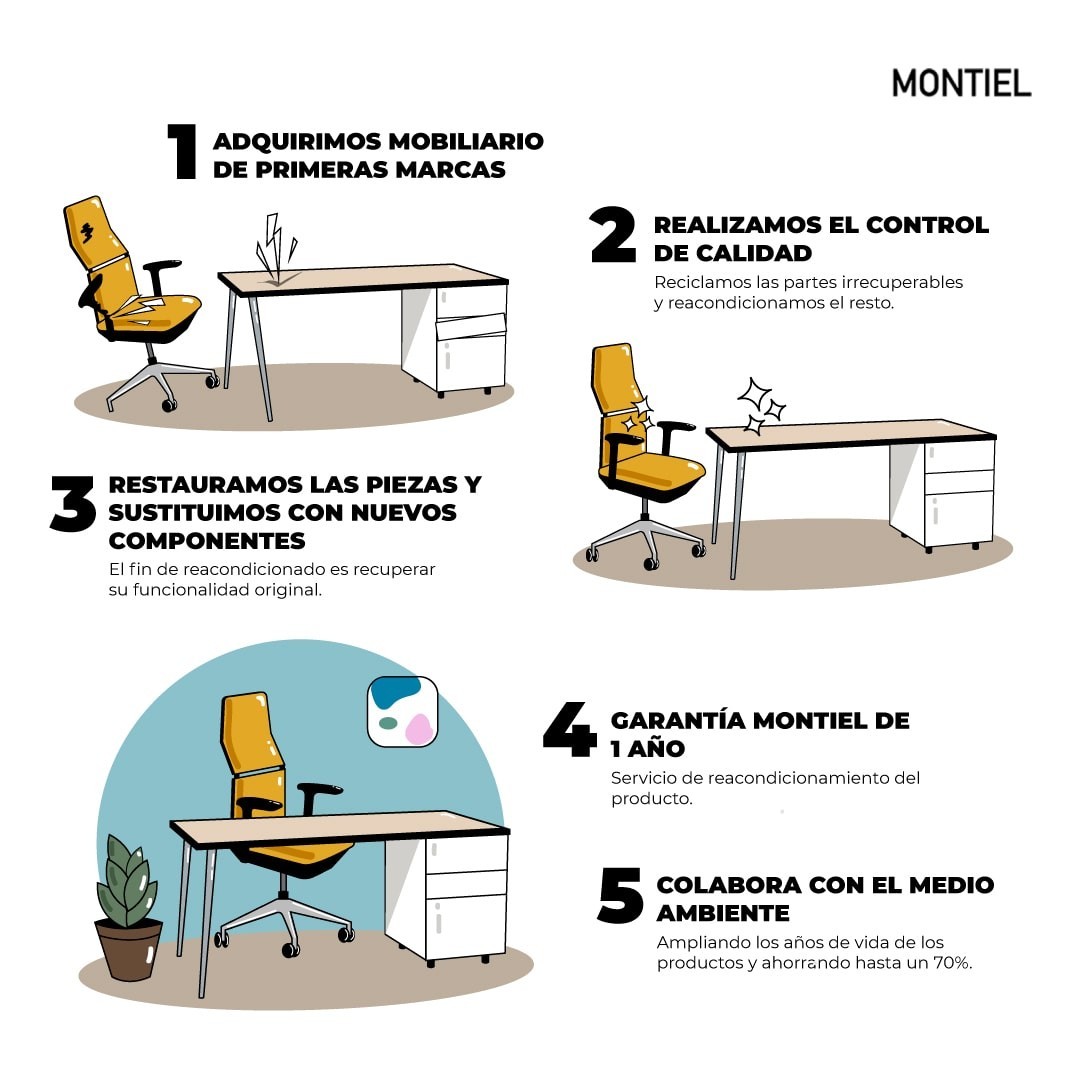 MONTIEL

1 ADQUIRIMOS MOBILIARIO DE PRIMERAS MARCAS

2 REALIZAMOS EL CONTROL DE CALIDAD
Reciclamos las partes irrecuperables y reacondicionamos el resto.

3 RESTAURAMOS LAS PIEZAS Y SUSTITUIMOS CON NUEVOS COMPONENTES
El fin de reacondicionado es recuperar su funcionalidad original.

4 GARANTÍA MONTIEL DE 1 AÑO
Servicio de reacondicionamiento del producto.

5 COLABORA CON EL MEDIO AMBIENTE
Ampliando los años de vida de los productos y ahorrando hasta un 70%.